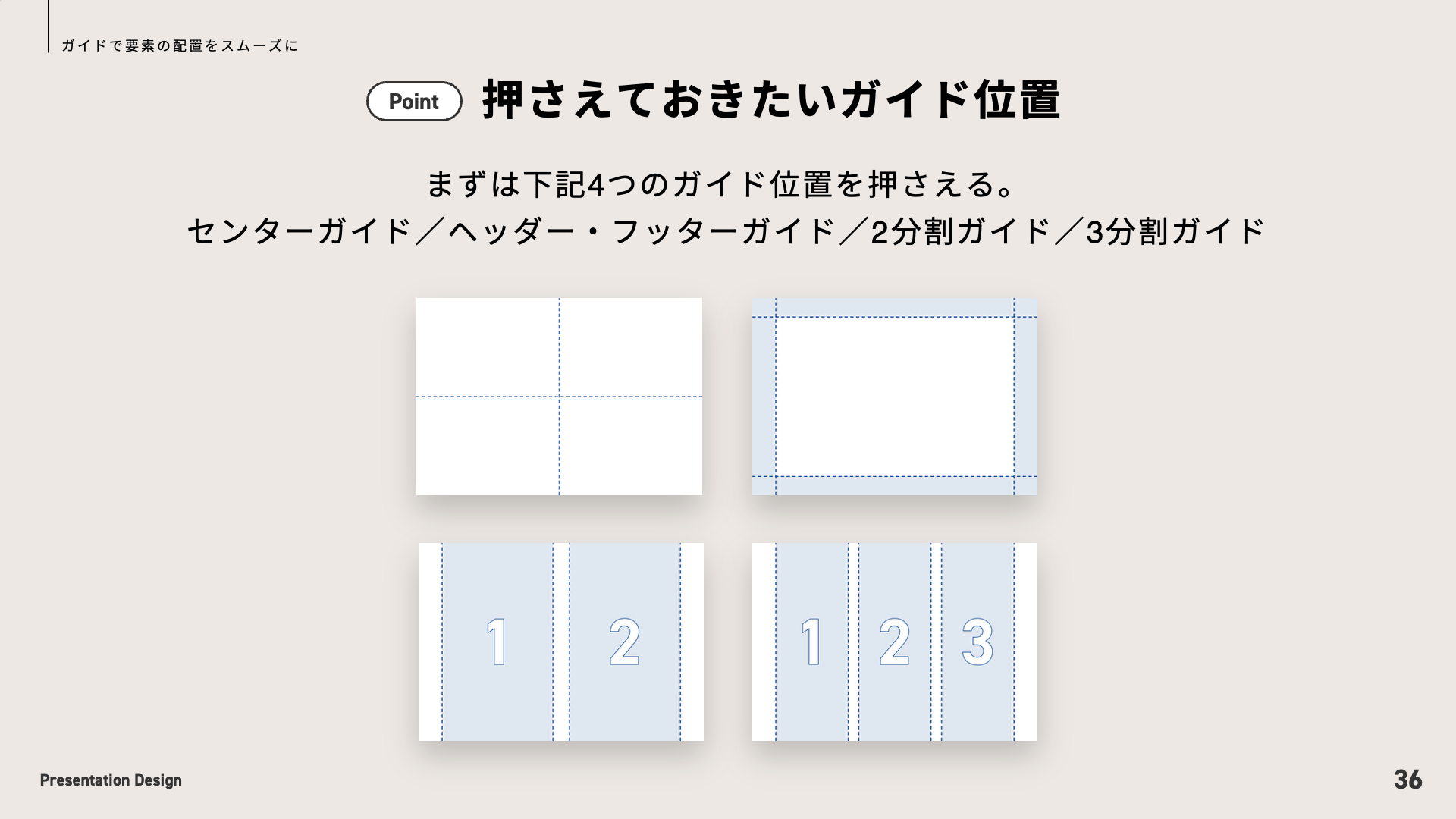 ガイドで要素の配置をスムーズに

Point 押さえておきたいガイド位置

まずは下記4つのガイド位置を押さえる。
センターガイド／ヘッダー・フッターガイド／2分割ガイド／3分割ガイド

1 2

1 2 3

Presentation Design

36